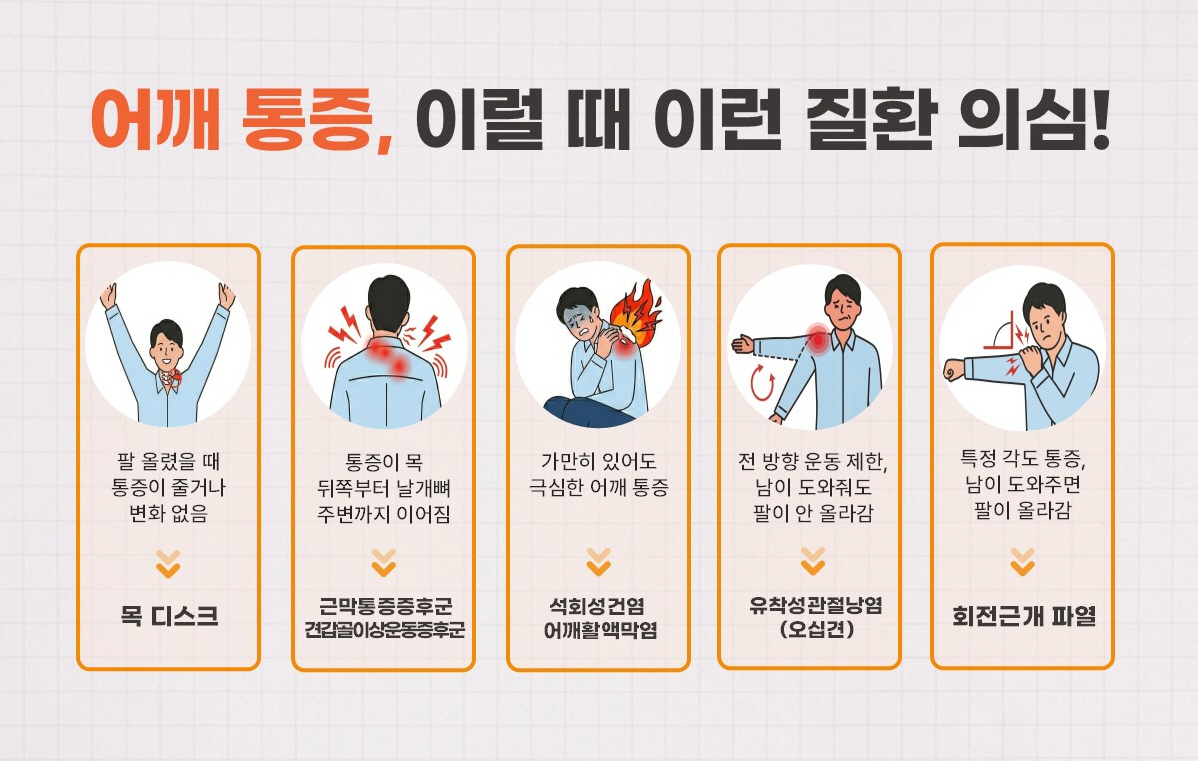 어깨 통증, 이럴 때 이런 질환 의심!

팔 올렸을 때 통증이 줄거나 변화 없음

목 디스크

통증이 목 뒤쪽부터 날개뼈 주변까지 이어짐

근막통증증후군
견갑골이상운동증후군

가만히 있어도 극심한 어깨 통증

석회성건염
어깨활액막염

전 방향 운동 제한, 남이 도와줘도 팔이 안 올라감

유착성관절낭염
(오십견)

특정 각도 통증, 남이 도와주면 팔이 올라감

회전근개 파열