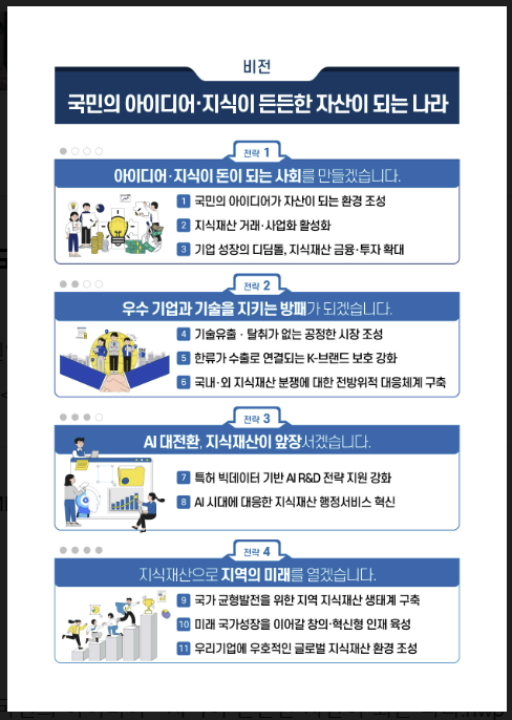 비전

국민의 아이디어·지식이 든든한 자산이 되는 나라

전략 1

아이디어·지식이 돈이 되는 사회를 만들겠습니다.

1 국민의 아이디어가 자산이 되는 환경 조성

2 지식재산 거래·사업화 활성화

3 기업 성장의 디딤돌, 지식재산 금융·투자 확대

전략 2

우수 기업과 기술을 지키는 방패가 되겠습니다.

4 기술유출 · 탈취가 없는 공정한 시장 조성

5 한류가 수출로 연결되는 K-브랜드 보호 강화

6 국내·외 지식재산 분쟁에 대한 전방위적 대응체계 구축

전략 3

AI 대전환, 지식재산이 앞장서겠습니다.

7 특허 빅데이터 기반 AI R&D 전략 지원 강화

8 AI 시대에 대응한 지식재산 행정서비스 혁신

전략 4

지식재산으로 지역의 미래를 열겠습니다.

9 국가 균형발전을 위한 지역 지식재산 생태계 구축

10 미래 국가성장을 이어갈 창의·혁신형 인재 육성

11 우리기업에 우호적인 글로벌 지식재산 환경 조성