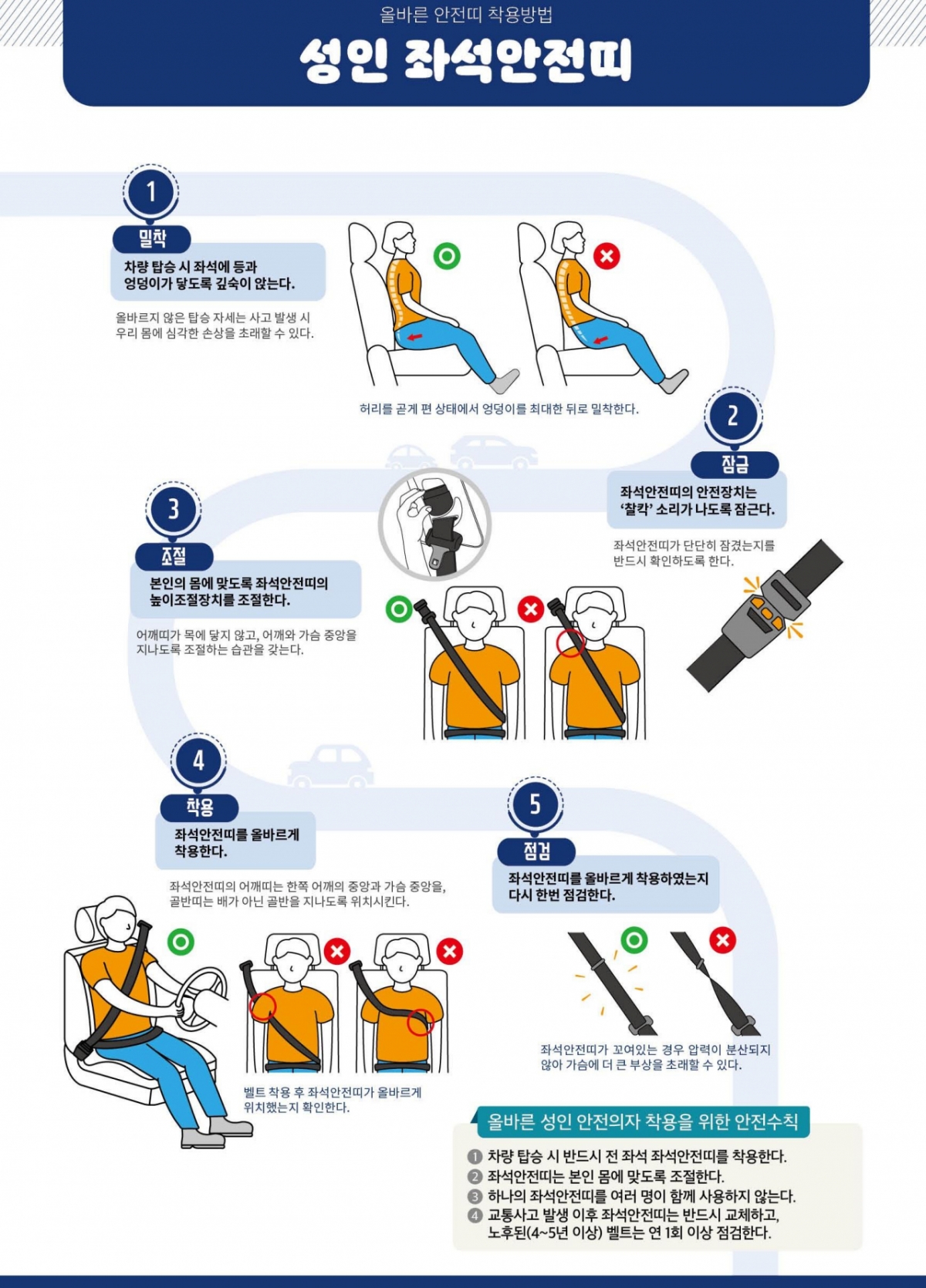 올바른 안전띠 착용방법

성인 좌석안전띠

1

밀착

차량 탑승 시 좌석에 등과 엉덩이가 닿도록 깊숙이 앉는다.

올바르지 않은 탑승 자세는 사고 발생 시 우리 몸에 심각한 손상을 초래할 수 있다.

허리를 곧게 편 상태에서 엉덩이를 최대한 뒤로 밀착한다.

2

잠금

좌석안전띠의 안전장치는 '찰칵' 소리가 나도록 잠근다.

좌석안전띠가 단단히 잠겼는지를 반드시 확인하도록 한다.

3

조절

본인의 몸에 맞도록 좌석안전띠의 높이조절장치를 조절한다.

어깨띠가 목에 닿지 않고, 어깨와 가슴 중앙을 지나도록 조절하는 습관을 갖는다.

4

착용

좌석안전띠를 올바르게 착용한다.

좌석안전띠의 어깨띠는 한쪽 어깨의 중앙과 가슴 중앙을, 골반띠는 배가 아닌 골반을 지나도록 위치시킨다.

벨트 착용 후 좌석안전띠가 올바르게 위치했는지 확인한다.

5

점검

좌석안전띠를 올바르게 착용하였는지 다시 한번 점검한다.

좌석안전띠가 꼬여있는 경우 압력이 분산되지 않아 가슴에 더 큰 부상을 초래할 수 있다.

올바른 성인 안전의자 착용을 위한 안전수칙

1 차량 탑승 시 반드시 전 좌석 좌석안전띠를 착용한다.
2 좌석안전띠는 본인 몸에 맞도록 조절한다.
3 하나의 좌석안전띠를 여러 명이 함께 사용하지 않는다.
4 교통사고 발생 이후 좌석안전띠는 반드시 교체하고, 노후된(4~5년 이상) 벨트는 연 1회 이상 점검한다.