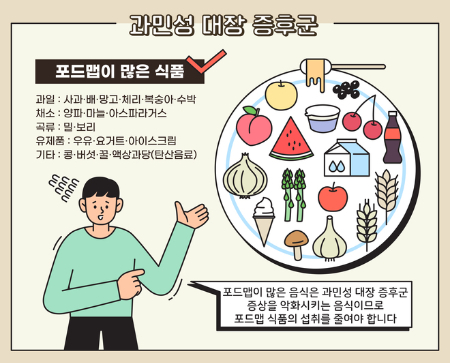 과민성 대장 증후군

포드맵이 많은 식품

과일 : 사과·배·망고·체리·복숭아·수박
채소 : 양파·마늘·아스파라거스
곡류 : 밀·보리
유제품 : 우유·요거트·아이스크림
기타 : 콩·버섯·꿀·액상과당(탄산음료)

포드맵이 많은 음식은 과민성 대장 증후군 증상을 악화시키는 음식이므로 포드맵 식품의 섭취를 줄여야 합니다