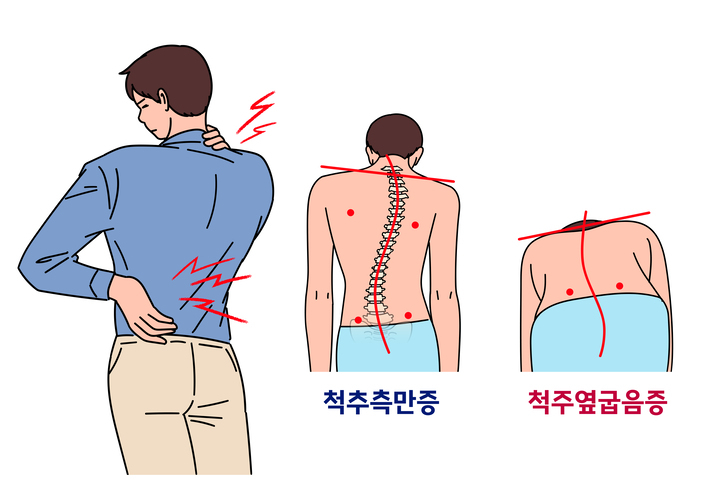 척추측만증

척주옆굽음증