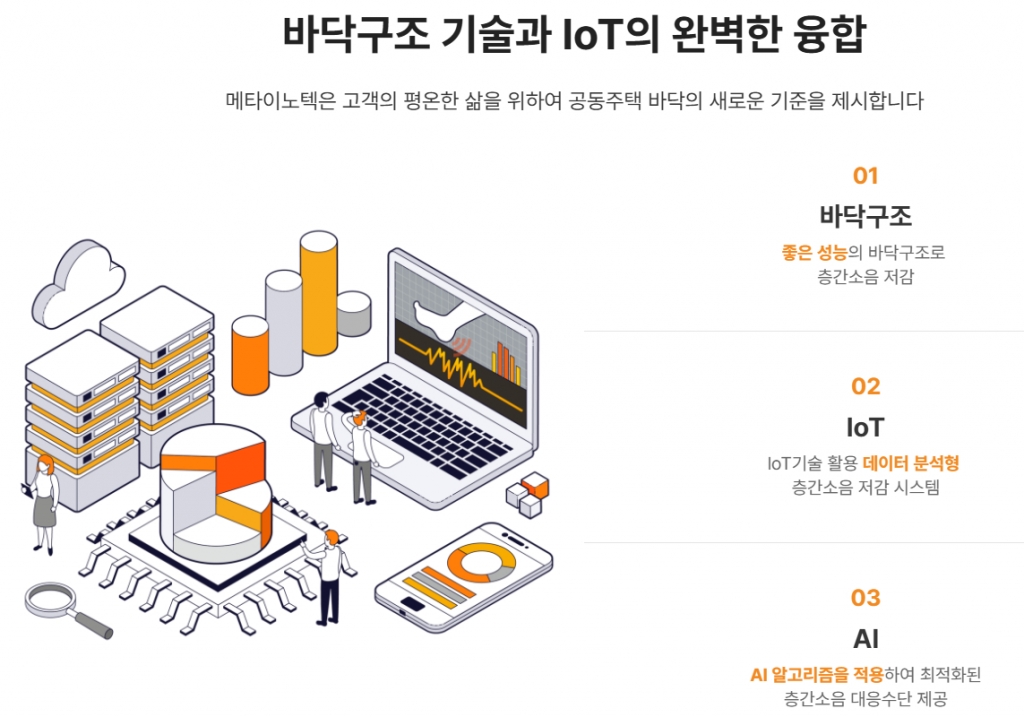 바닥구조 기술과 IoT의 완벽한 융합

메타이노텍은 고객의 평온한 삶을 위하여 공동주택 바닥의 새로운 기준을 제시합니다

01
바닥구조
좋은 성능의 바닥구조로
층간소음 저감

02
IoT
IoT기술 활용 데이터 분석형
층간소음 저감 시스템

03
AI
AI 알고리즘을 적용하여 최적화된
층간소음 대응수단 제공