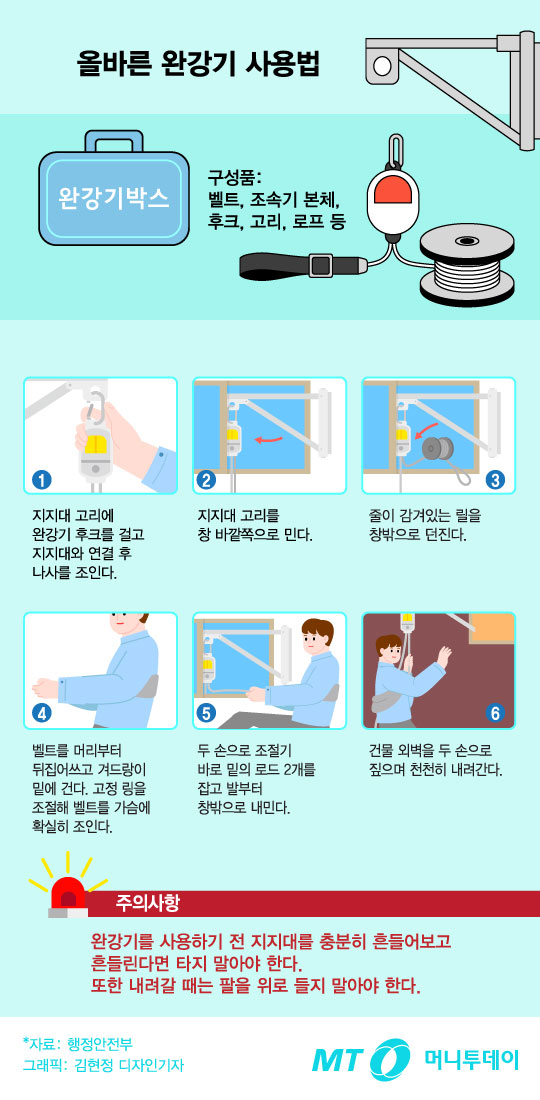 올바른 완강기 사용법

완강기박스

구성품:
벨트, 조속기 본체,
후크, 고리, 로프 등

1
지지대 고리에 완강기 후크를 걸고 지지대와 연결 후 나사를 조인다.

2
지지대 고리를 창 바깥쪽으로 민다.

3
줄이 감겨있는 릴을 창밖으로 던진다.

4
벨트를 머리부터 뒤집어쓰고 겨드랑이 밑에 건다. 고정 링을 조절해 벨트를 가슴에 확실히 조인다.

5
두 손으로 조절기 바로 밑의 로드 2개를 잡고 발부터 창밖으로 내민다.

6
건물 외벽을 두 손으로 짚으며 천천히 내려간다.

주의사항
완강기를 사용하기 전 지지대를 충분히 흔들어보고 흔들린다면 타지 말아야 한다.
또한 내려갈 때는 팔을 위로 들지 말아야 한다.

*자료: 행정안전부
그래픽: 김현정 디자인기자

MT 머니투데이