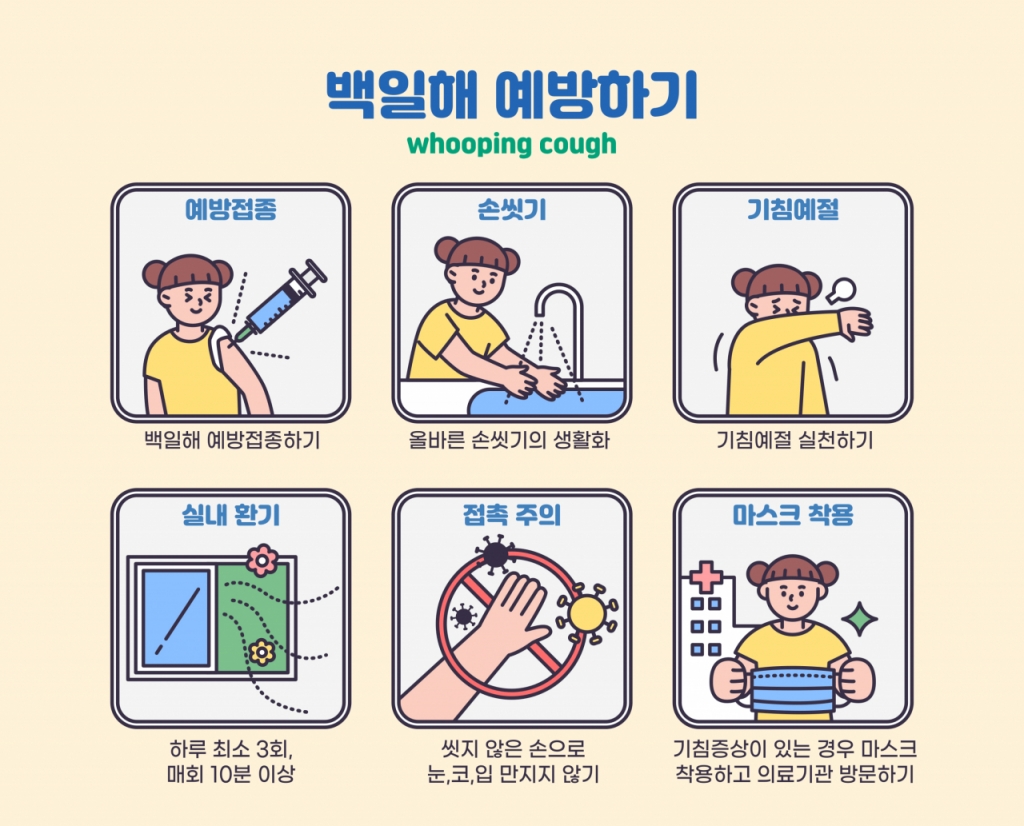 백일해 예방하기
whooping cough

예방접종
백일해 예방접종하기

손씻기
올바른 손씻기의 생활화

기침예절
기침예절 실천하기

실내 환기
하루 최소 3회,
매회 10분 이상

접촉 주의
씻지 않은 손으로
눈,코,입 만지지 않기

마스크 착용
기침증상이 있는 경우 마스크
착용하고 의료기관 방문하기