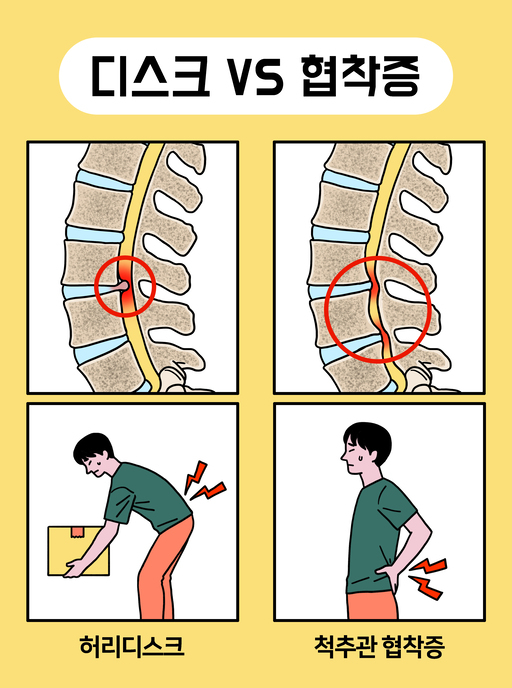 디스크 VS 협착증

허리디스크

척추관 협착증