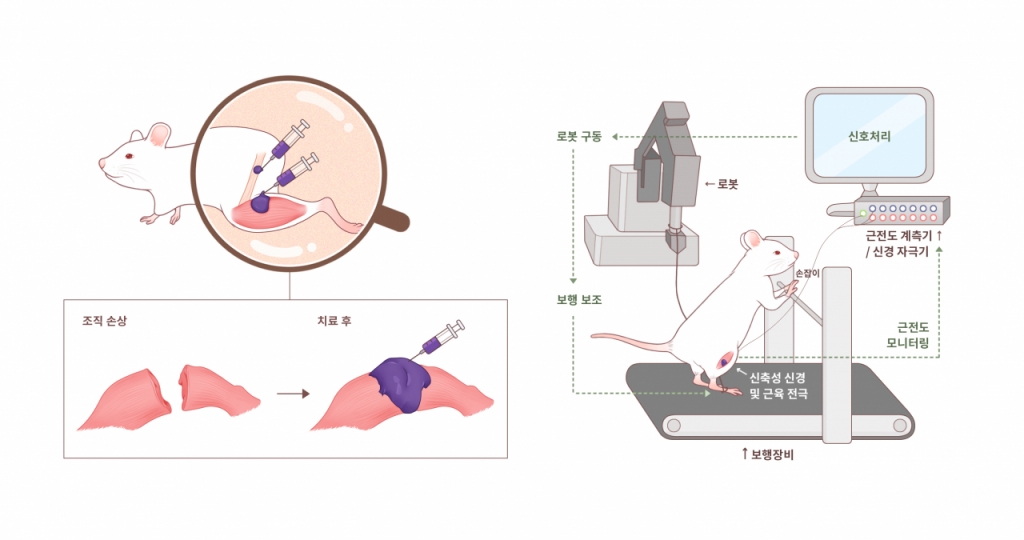 조직 손상

치료 후

로봇 구동

신호처리

← 로봇

근전도 계측기 ↑
/ 신경 자극기

손잡이

보행 보조

근전도
모니터링

신축성 신경
및 근육 전극

↑ 보행장비