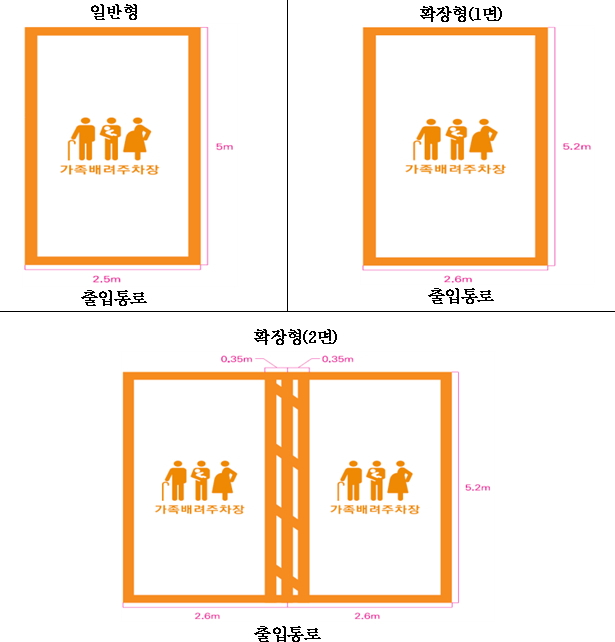 일반형

가족배려주차장

5m

2.5m

출입통로

확장형(1면)

가족배려주차장

5.2m

2.6m

출입통로

확장형(2면)

0.35m

0.35m

가족배려주차장

가족배려주차장

5.2m

2.6m

2.6m

출입통로