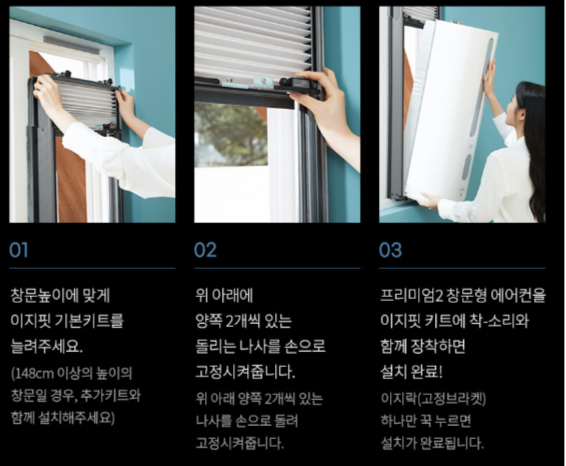 01

창문높이에 맞게 이지핏 기본키트를 늘려주세요.

(148cm 이상의 높이의 창문일 경우, 추가키트와 함께 설치해주세요)

02

위 아래에 양쪽 2개씩 있는 돌리는 나사를 손으로 고정시켜줍니다.

위 아래 양쪽 2개씩 있는 나사를 손으로 돌려 고정시켜줍니다.

03

프리미엄2 창문형 에어컨을 이지핏 키트에 착-소리와 함께 장착하면 설치 완료!

이지락(고정브라켓) 하나만 꾹 누르면 설치가 완료됩니다.