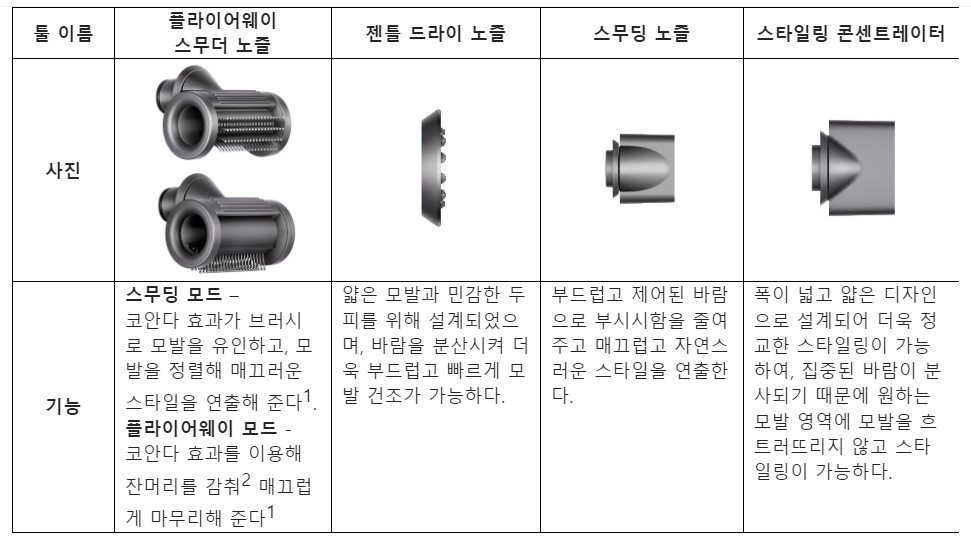 | 툴 이름 | 플라이어웨이 스무더 노즐 | 젠틀 드라이 노즐 | 스무딩 노즐 | 스타일링 콘센트레이터 |
|---|---|---|---|---|
| 사진 | | | | |
| 기능 | **스무딩 모드** – 코안다 효과가 브러시로 모발을 유인하고, 모발을 정렬해 매끄러운 스타일을 연출해 준다$^1$. **플라이어웨이 모드** - 코안다 효과를 이용해 잔머리를 감춰$^2$ 매끄럽게 마무리해 준다$^1$ | 얇은 모발과 민감한 두피를 위해 설계되었으며, 바람을 분산시켜 더욱 부드럽고 빠르게 모발 건조가 가능하다. | 부드럽고 제어된 바람으로 부시시함을 줄여주고 매끄럽고 자연스러운 스타일을 연출한다. | 폭이 넓고 얇은 디자인으로 설계되어 더욱 정교한 스타일링이 가능하여, 집중된 바람이 분사되기 때문에 원하는 모발 영역에 모발을 흐트러뜨리지 않고 스타일링이 가능하다. |