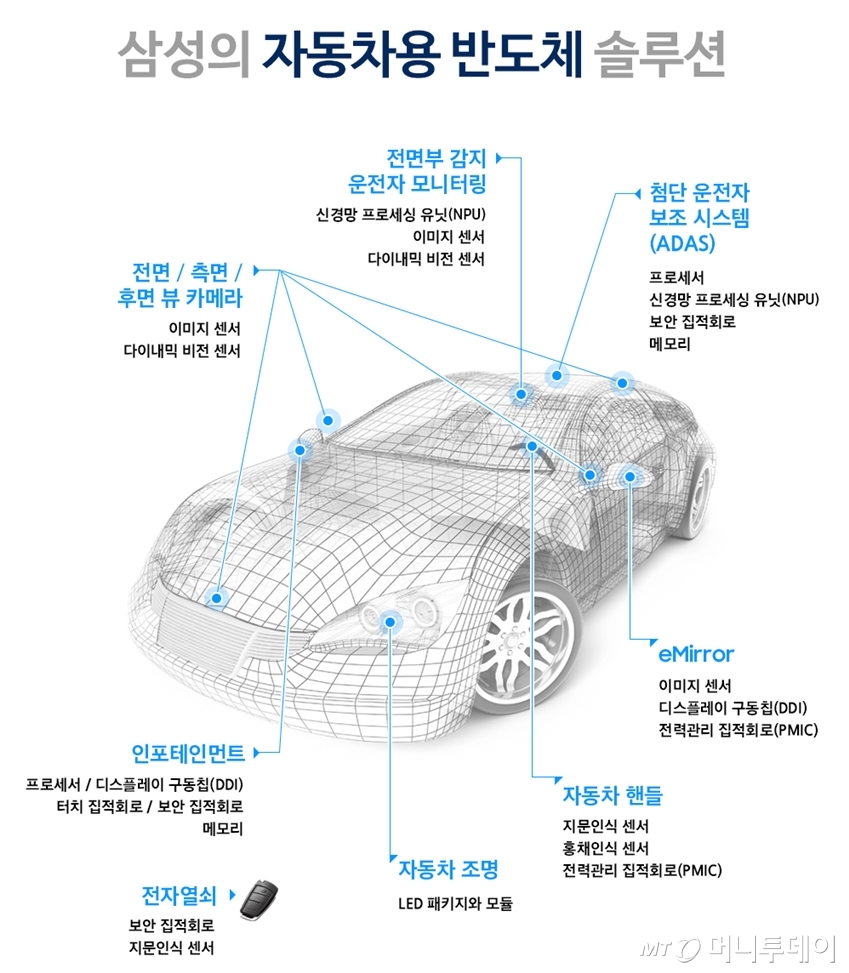 삼성의 자동차용 반도체 솔루션

전면부 감지
운전자 모니터링
신경망 프로세싱 유닛(NPU)
이미지 센서
다이내믹 비전 센서

첨단 운전자
보조 시스템
(ADAS)
프로세서
신경망 프로세싱 유닛(NPU)
보안 집적회로
메모리

전면 / 측면 /
후면 뷰 카메라
이미지 센서
다이내믹 비전 센서

eMirror
이미지 센서
디스플레이 구동칩(DDI)
전력관리 집적회로(PMIC)

인포테인먼트
프로세서 / 디스플레이 구동칩(DDI)
터치 집적회로 / 보안 집적회로
메모리

자동차 핸들
지문인식 센서
홍채인식 센서
전력관리 집적회로(PMIC)

자동차 조명
LED 패키지와 모듈

전자열쇠
보안 집적회로
지문인식 센서

MT 머니투데이