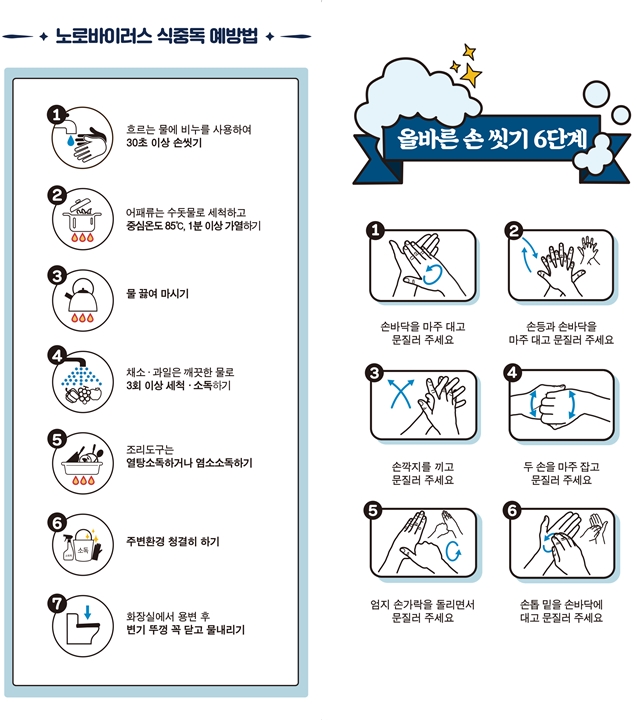 노로바이러스 식중독 예방법

1 흐르는 물에 비누를 사용하여 30초 이상 손씻기

2 어패류는 수돗물로 세척하고 중심온도 85℃, 1분 이상 가열하기

3 물 끓여 마시기

4 채소 · 과일은 깨끗한 물로 3회 이상 세척 · 소독하기

5 조리도구는 열탕소독하거나 염소소독하기

6 소독 주변환경 청결히 하기

7 화장실에서 용변 후 변기 뚜껑 꼭 닫고 물내리기

올바른 손 씻기 6단계

1 손바닥을 마주 대고 문질러 주세요

2 손등과 손바닥을 마주 대고 문질러 주세요

3 손깍지를 끼고 문질러 주세요

4 두 손을 마주 잡고 문질러 주세요

5 엄지 손가락을 돌리면서 문질러 주세요

6 손톱 밑을 손바닥에 대고 문질러 주세요