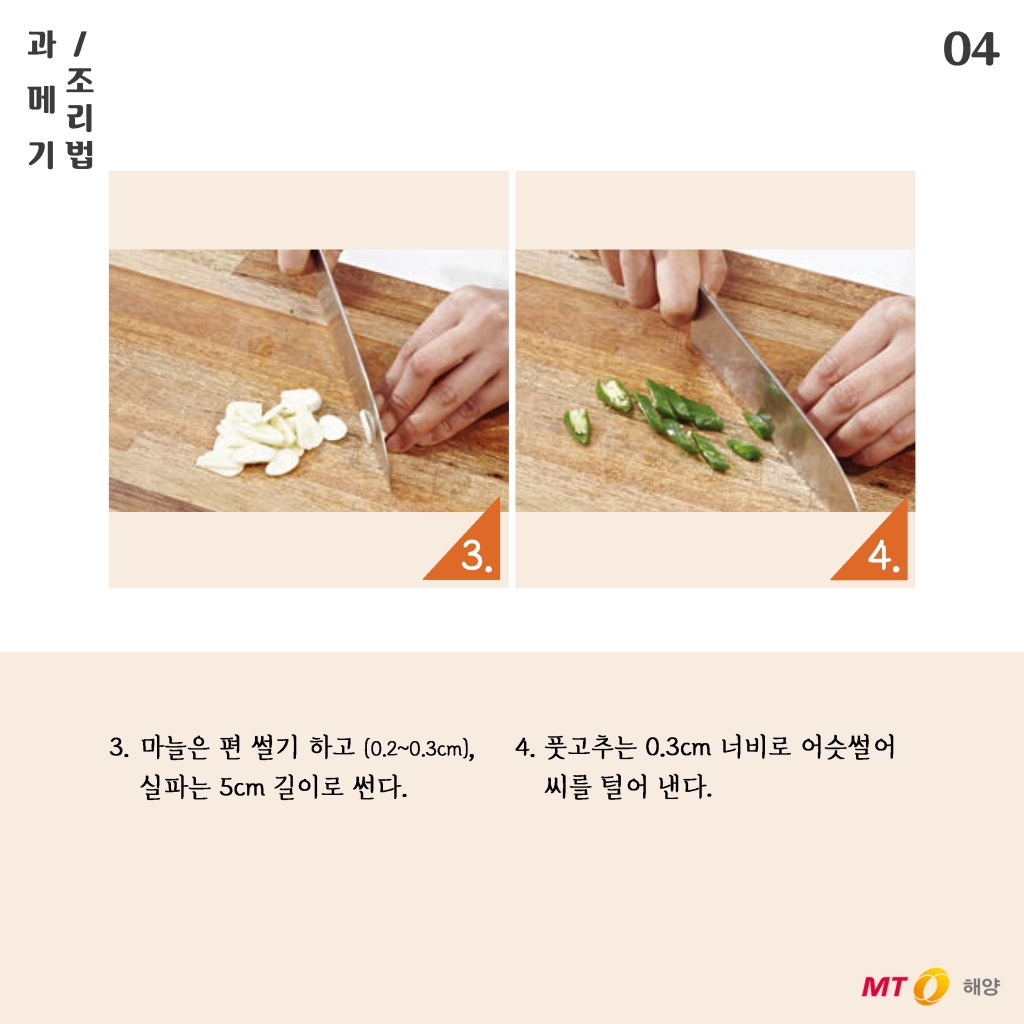 과메기 / 조리법

04

3.

4.

3. 마늘은 편 썰기 하고 (0.2~0.3cm), 실파는 5cm 길이로 썬다.

4. 풋고추는 0.3cm 너비로 어슷썰어 씨를 털어 낸다.

MT 해양