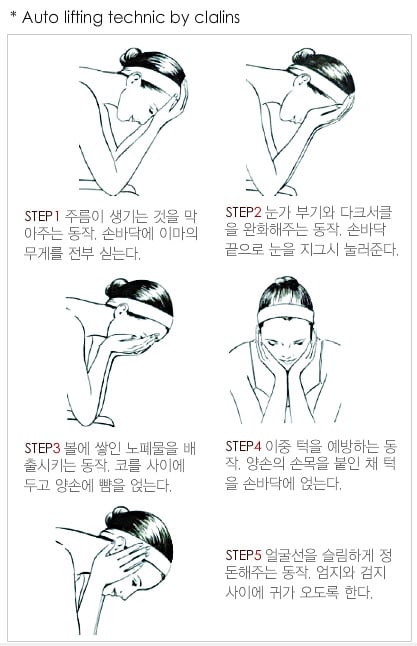 * Auto lifting technic by clalins

STEP1 주름이 생기는 것을 막아주는 동작. 손바닥에 이마의 무게를 전부 싣는다.

STEP2 눈가 부기와 다크서클을 완화해주는 동작. 손바닥 끝으로 눈을 지그시 눌러준다.

STEP3 볼에 쌓인 노폐물을 배출시키는 동작. 코를 사이에 두고 양손에 뺨을 얹는다.

STEP4 이중 턱을 예방하는 동작. 양손의 손목을 붙인 채 턱을 손바닥에 얹는다.

STEP5 얼굴선을 슬림하게 정돈해주는 동작. 엄지와 검지 사이에 귀가 오도록 한다.