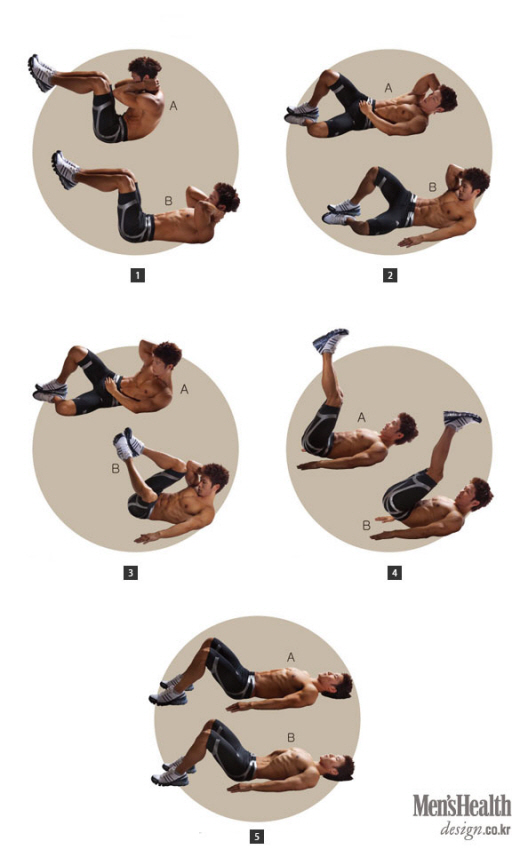 A
B
1
A
B
2
A
B
3
A
B
4
A
B
5
Men'sHealth
design.co.kr