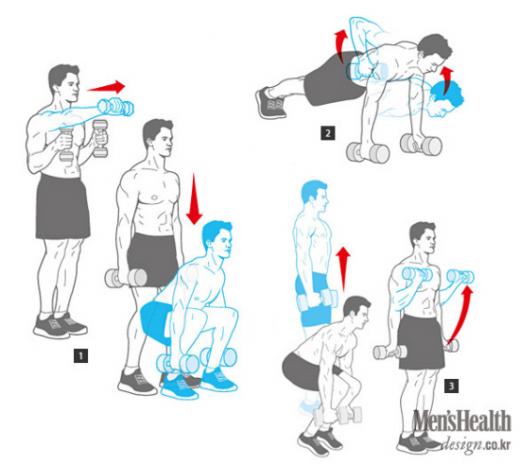 2

1

3

Men'sHealth
design.co.kr